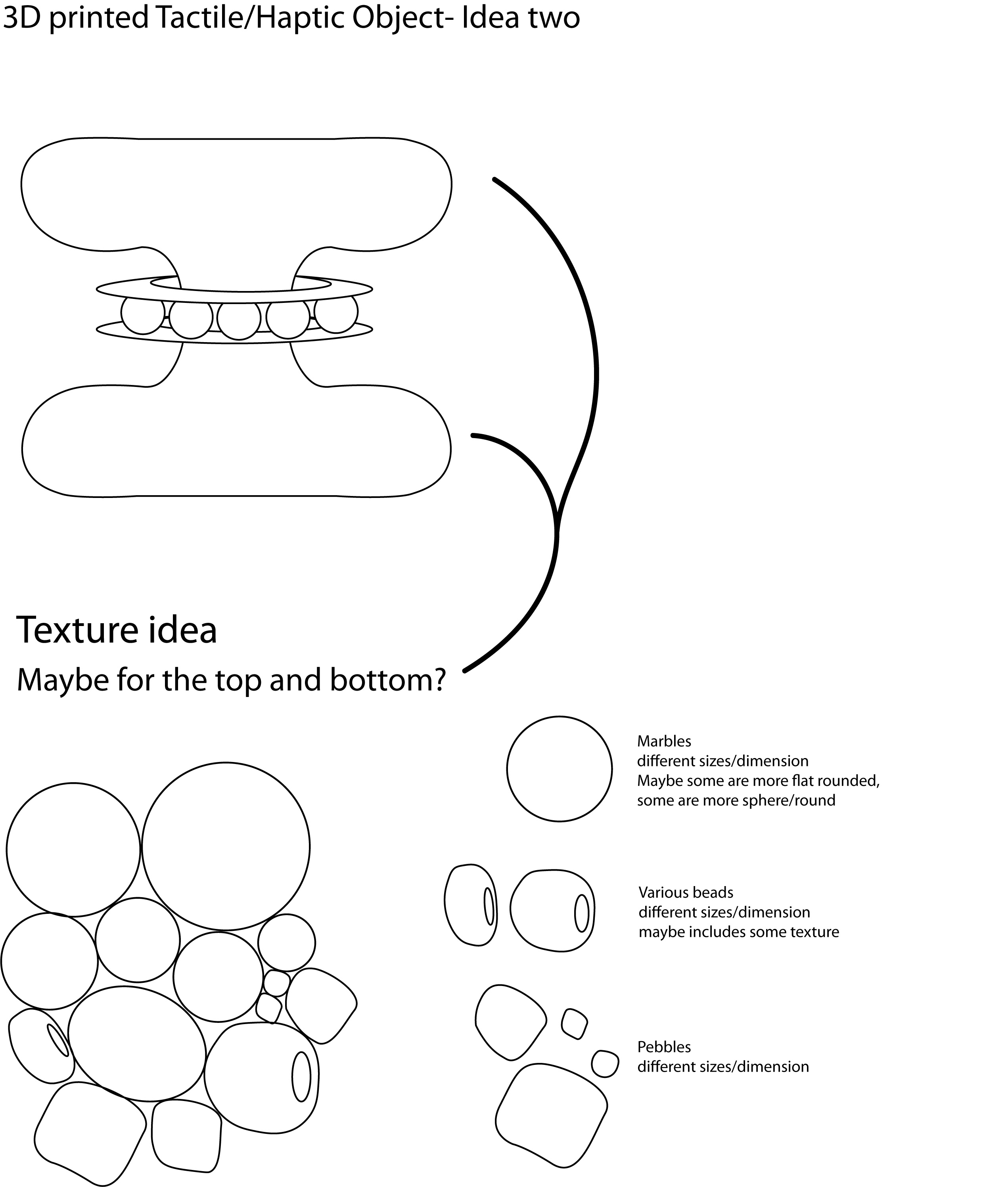 3D printed Tactile/Haptic Object- Idea two

Texture idea

Maybe for the top and bottom?

Marbles
different sizes/dimension
Maybe some are more flat rounded,
some are more sphere/round

Various beads
different sizes/dimension
maybe includes some texture

Pebbles
different sizes/dimension